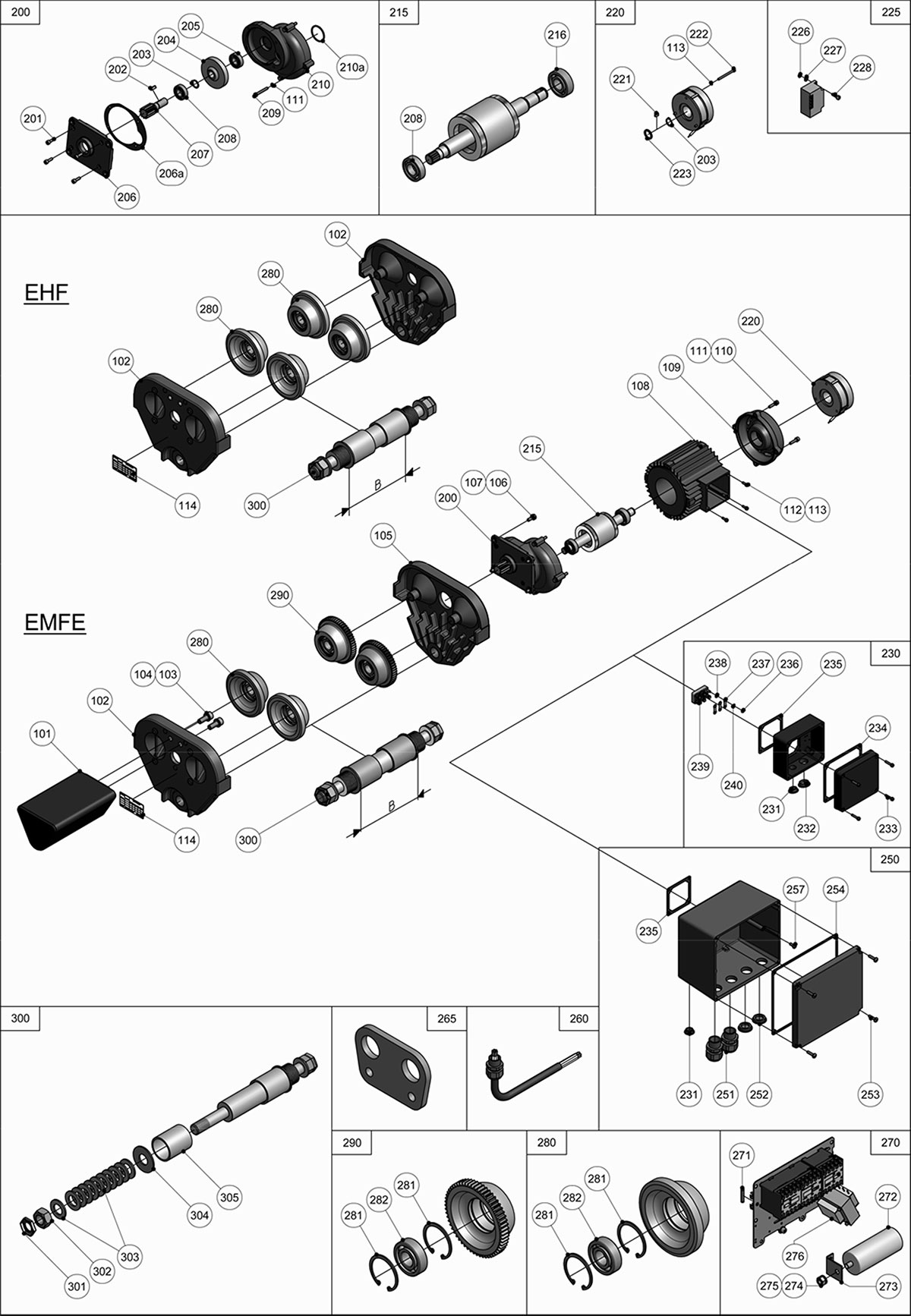 200
205
204
203
202
201
210a
210
111
209
208
207
206a
206

215
216
208

220
222
113
221
203
223

225
226
227
228

EHF
102
280
280
102
114
300
B
220
111 110
109
108
215
107 106
200
112 113
105

EMFE
290
280
104 103
102
101
114
300
B

230
238
237 236
235
234
239
240
231
232
233

250
257
254
235
231
251
252
253

300
305
304
303
302
301

265

260

290
281
282
281

280
281
282
281

270
271
272
276
275 274
273