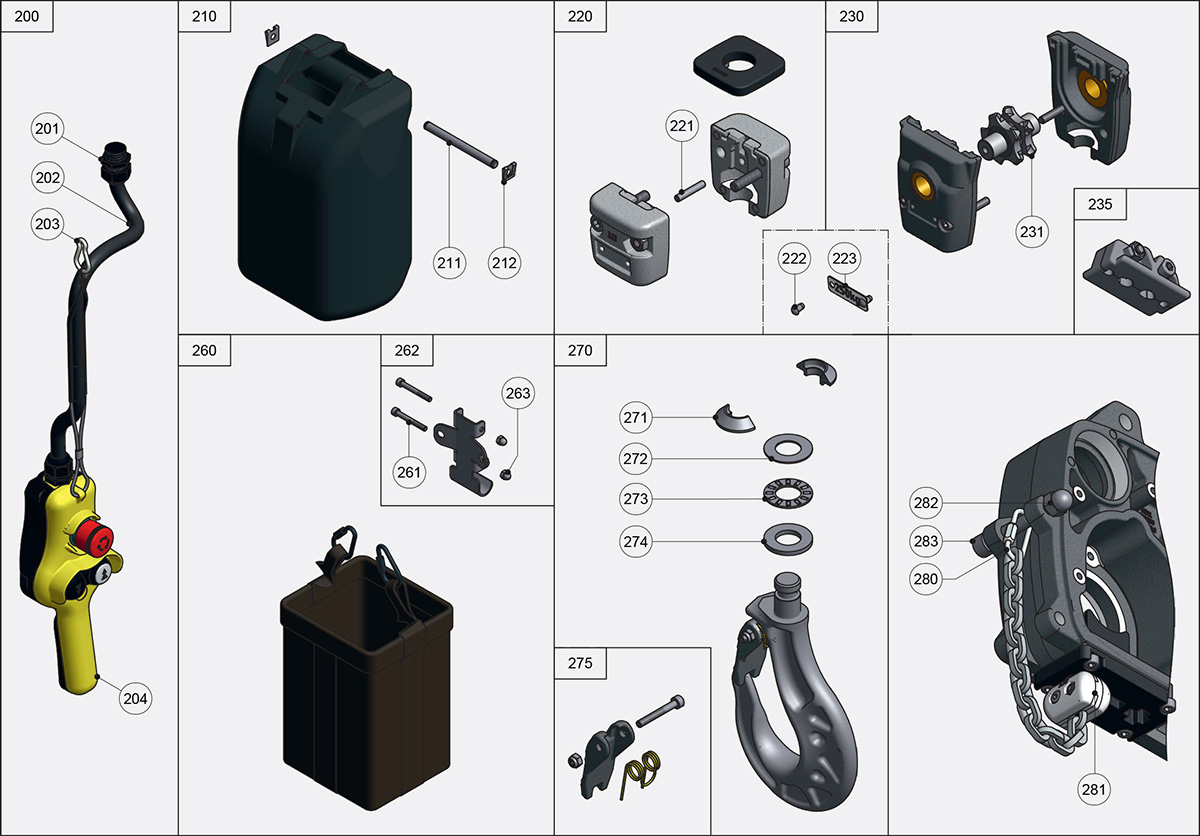 200

201

202

203

204

210

211

212

220

221

222

223

230

231

235

260

262

261

263

270

271

272

273

274

275

282

283

280

281